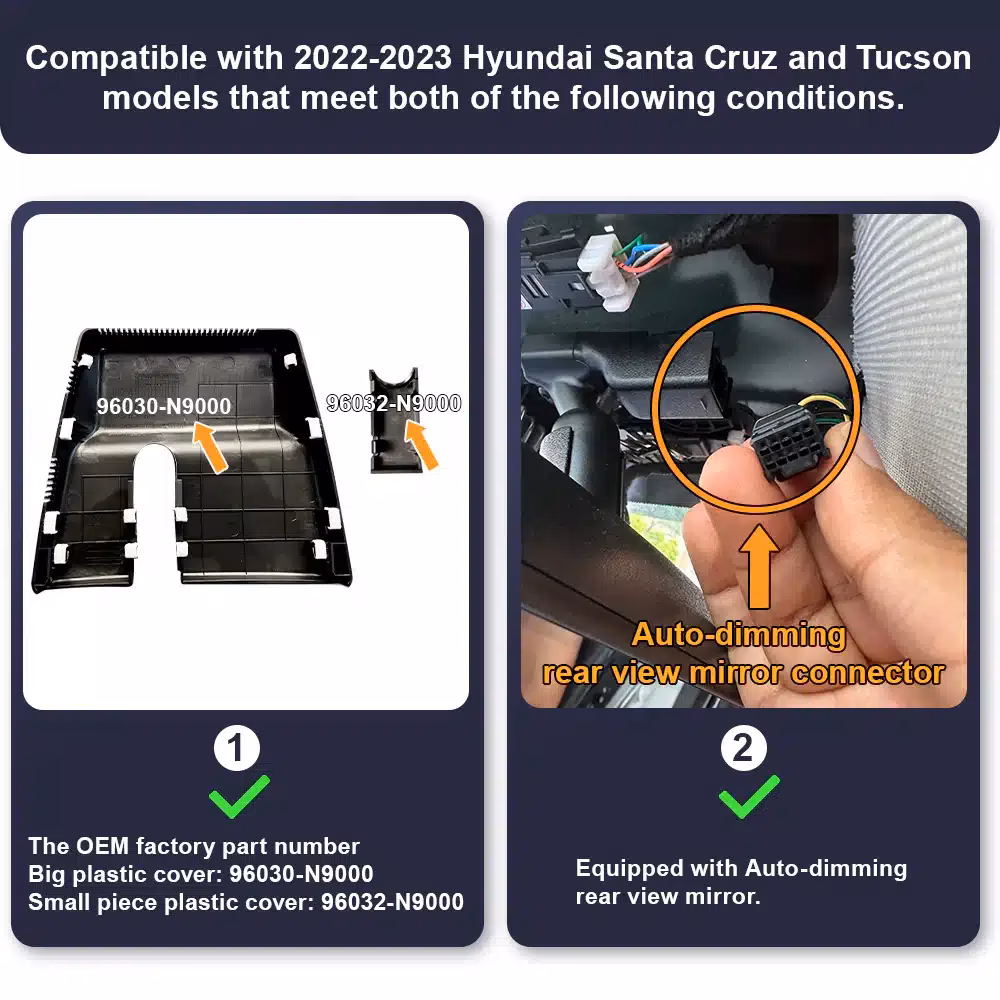 Compatible with 2022-2023 Hyundai Santa Cruz and Tucson models that meet both of the following conditions.

96030-N9000

96032-N9000

1

The OEM factory part number
Big plastic cover: 96030-N9000
Small piece plastic cover: 96032-N9000

Auto-dimming rear view mirror connector

2

Equipped with Auto-dimming rear view mirror.