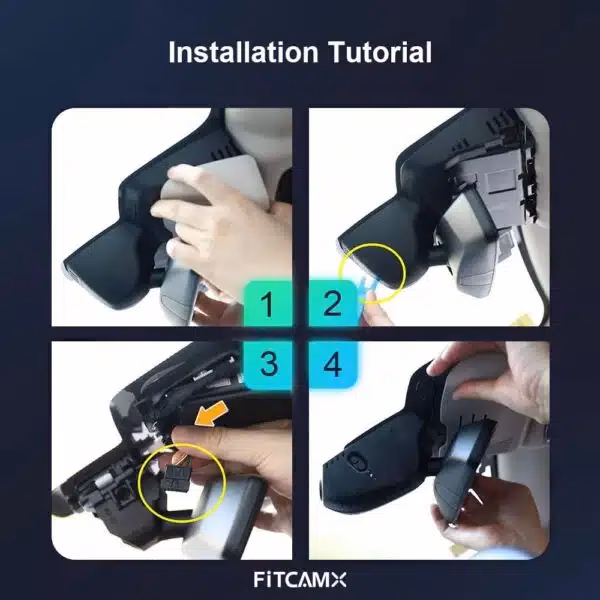 Installation Tutorial

1

2

3

4

FITCAMX